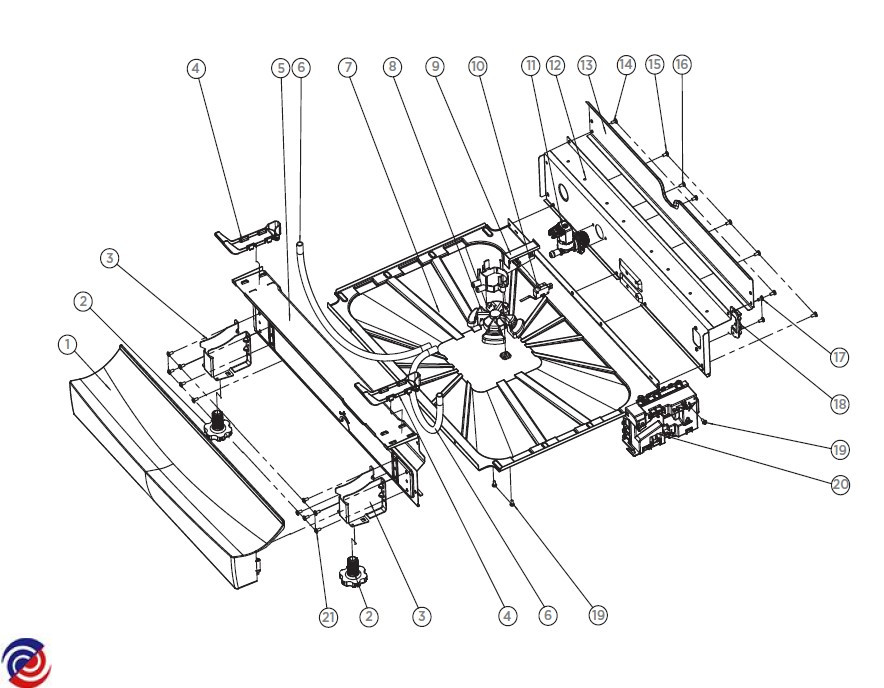 4
5
6
7
8
9
10
11
12
13
14
15
16
3
2
1
17
18
19
20
21
2
3
4
6
19